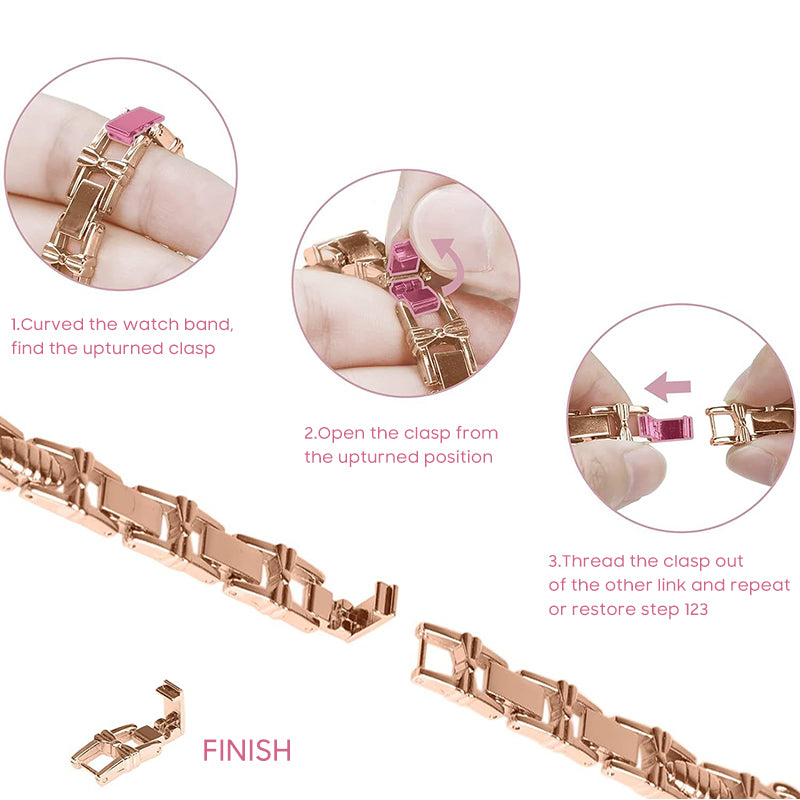 1.Curved the watch band, find the upturned clasp

2.Open the clasp from the upturned position

3.Thread the clasp out of the other link and repeat or restore step 123

FINISH